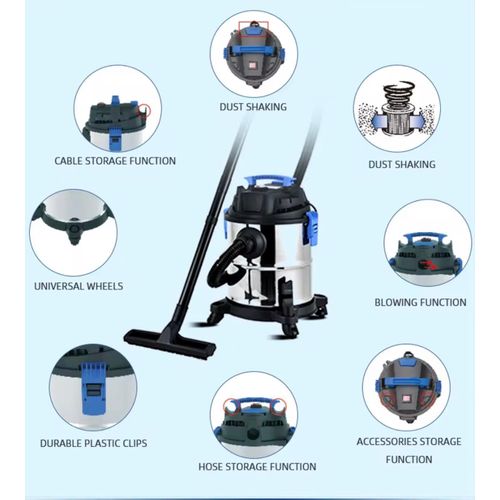 DUST SHAKING

CABLE STORAGE FUNCTION

DUST SHAKING

UNIVERSAL WHEELS

BLOWING FUNCTION

DURABLE PLASTIC CLIPS

HOSE STORAGE FUNCTION

ACCESSORIES STORAGE FUNCTION